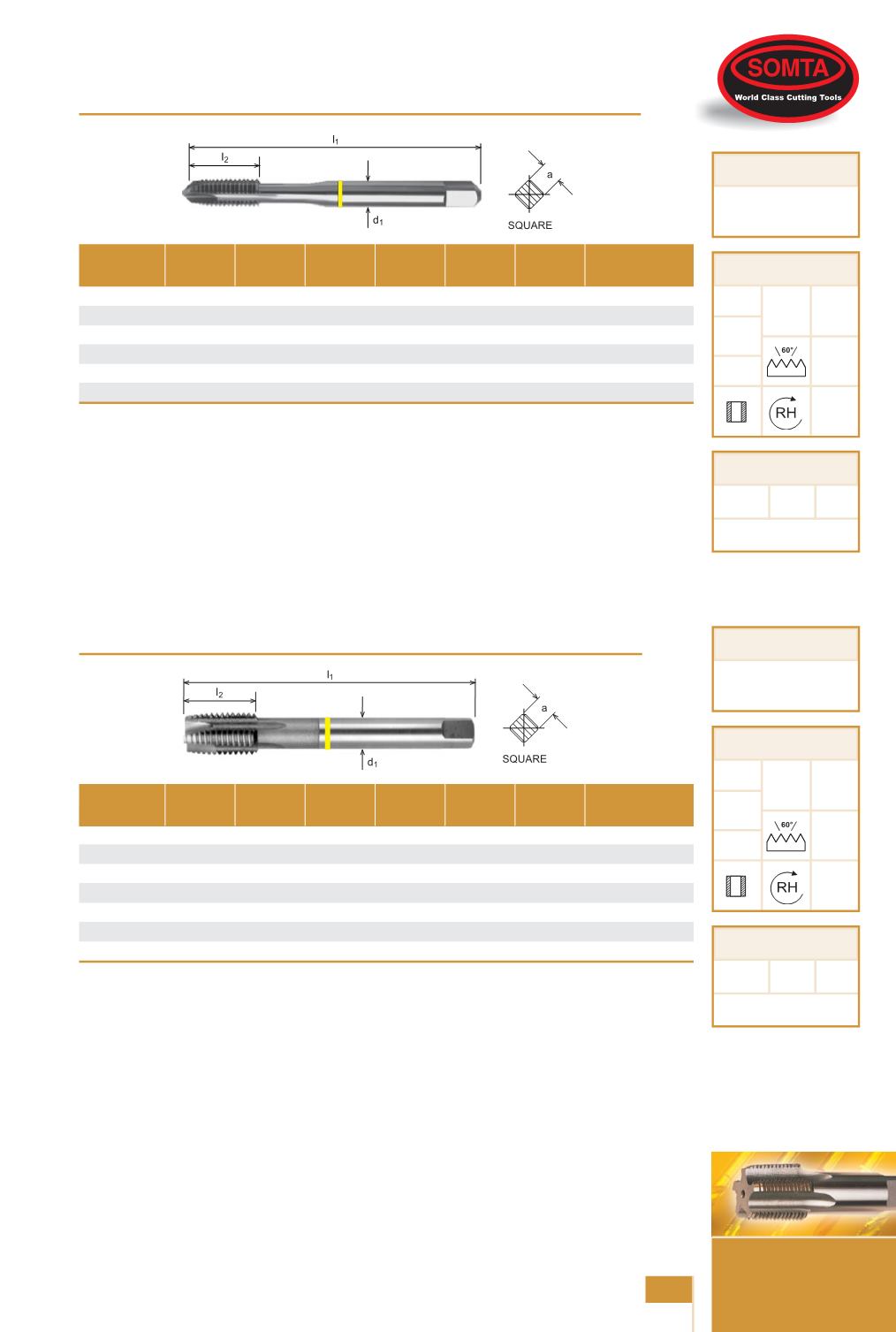 SOMTA
World Class Cutting Tools

$l_1$
$l_2$
a
$d_1$
SQUARE

60°
RH

$l_1$
$l_2$
a
$d_1$
SQUARE

60°
RH